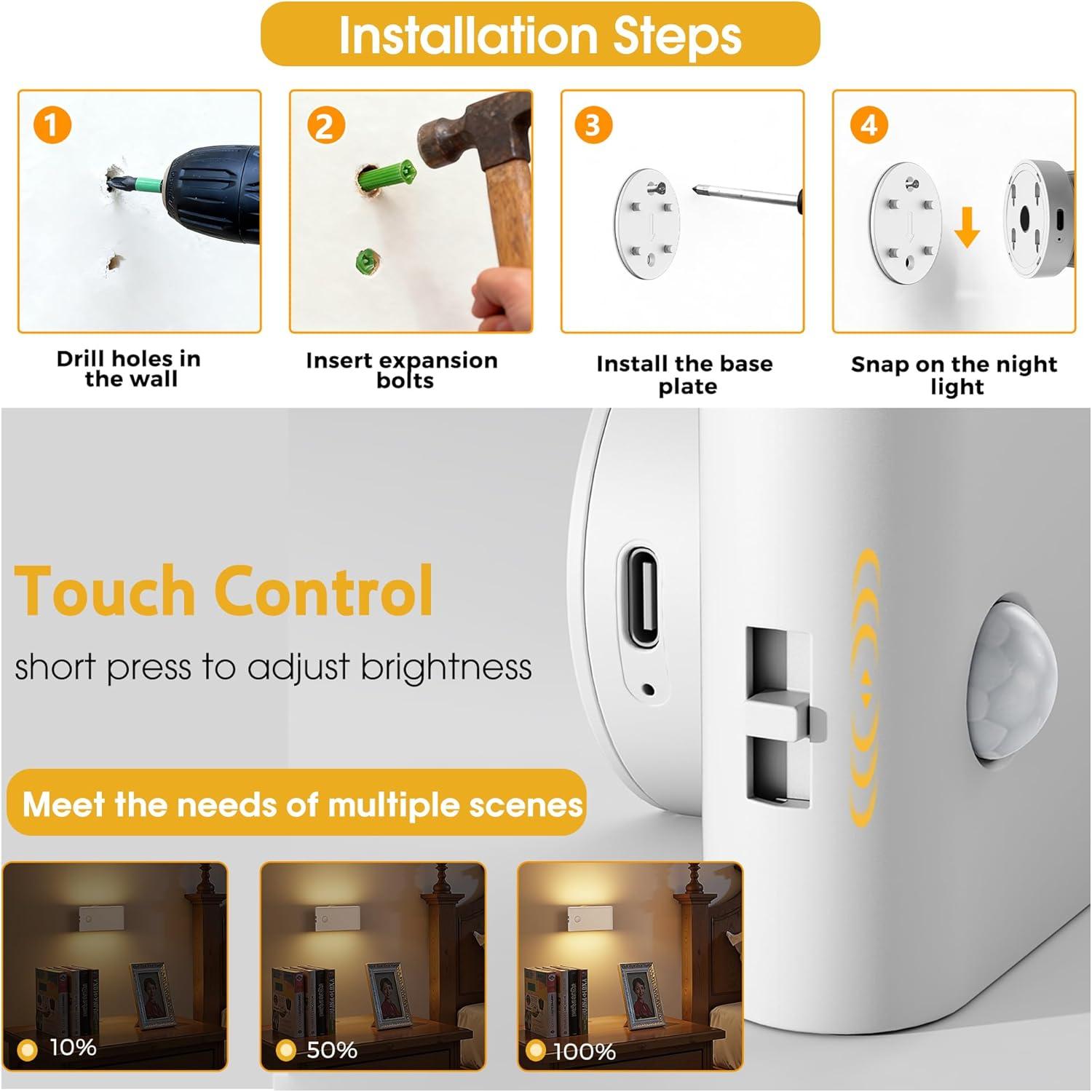 Installation Steps

1

Drill holes in the wall

2

Insert expansion bolts

3

Install the base plate

4

Snap on the night light

Touch Control

short press to adjust brightness

Meet the needs of multiple scenes

10%

50%

100%