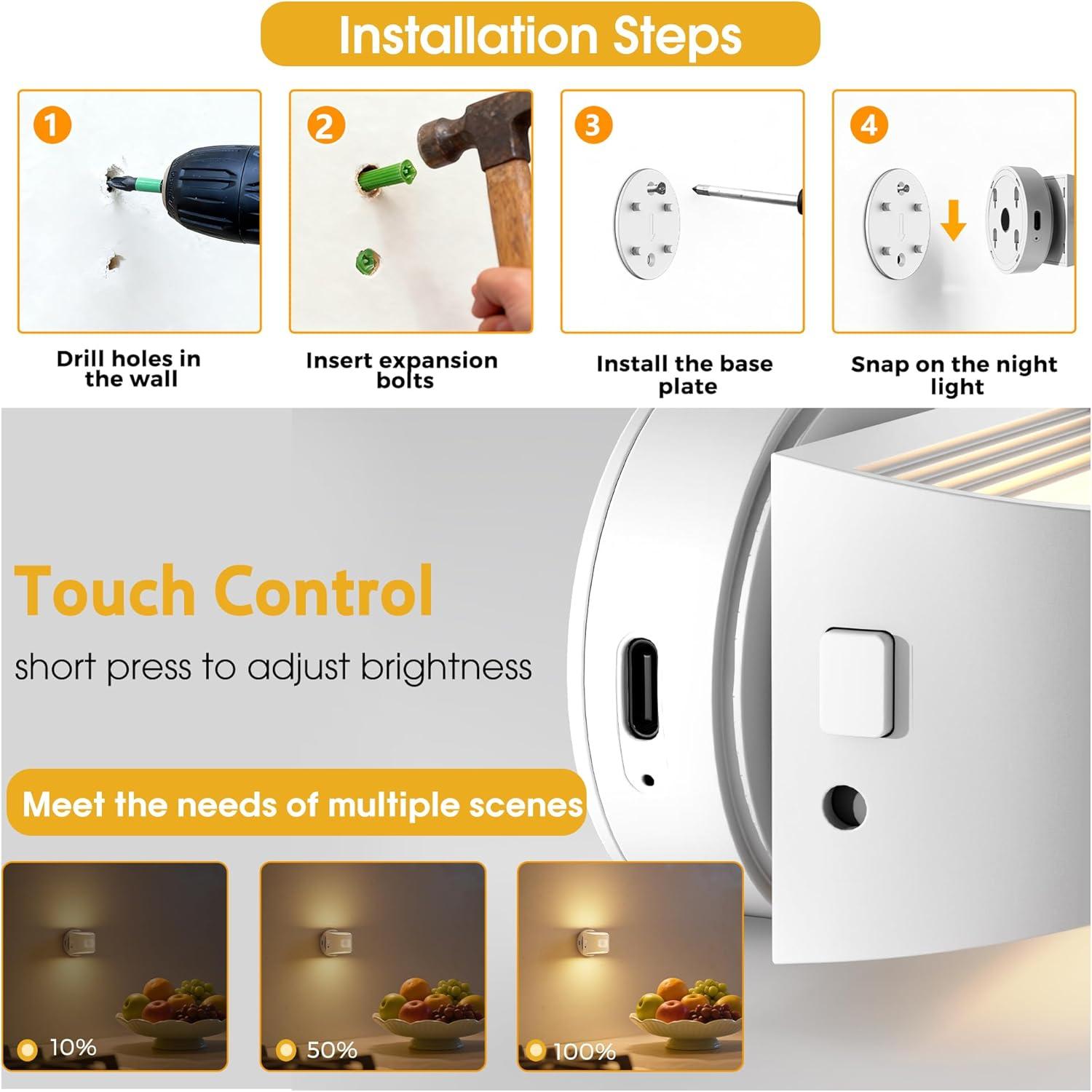 Installation Steps

1

Drill holes in the wall

2

Insert expansion bolts

3

Install the base plate

4

Snap on the night light

Touch Control

short press to adjust brightness

Meet the needs of multiple scenes

10%

50%

100%