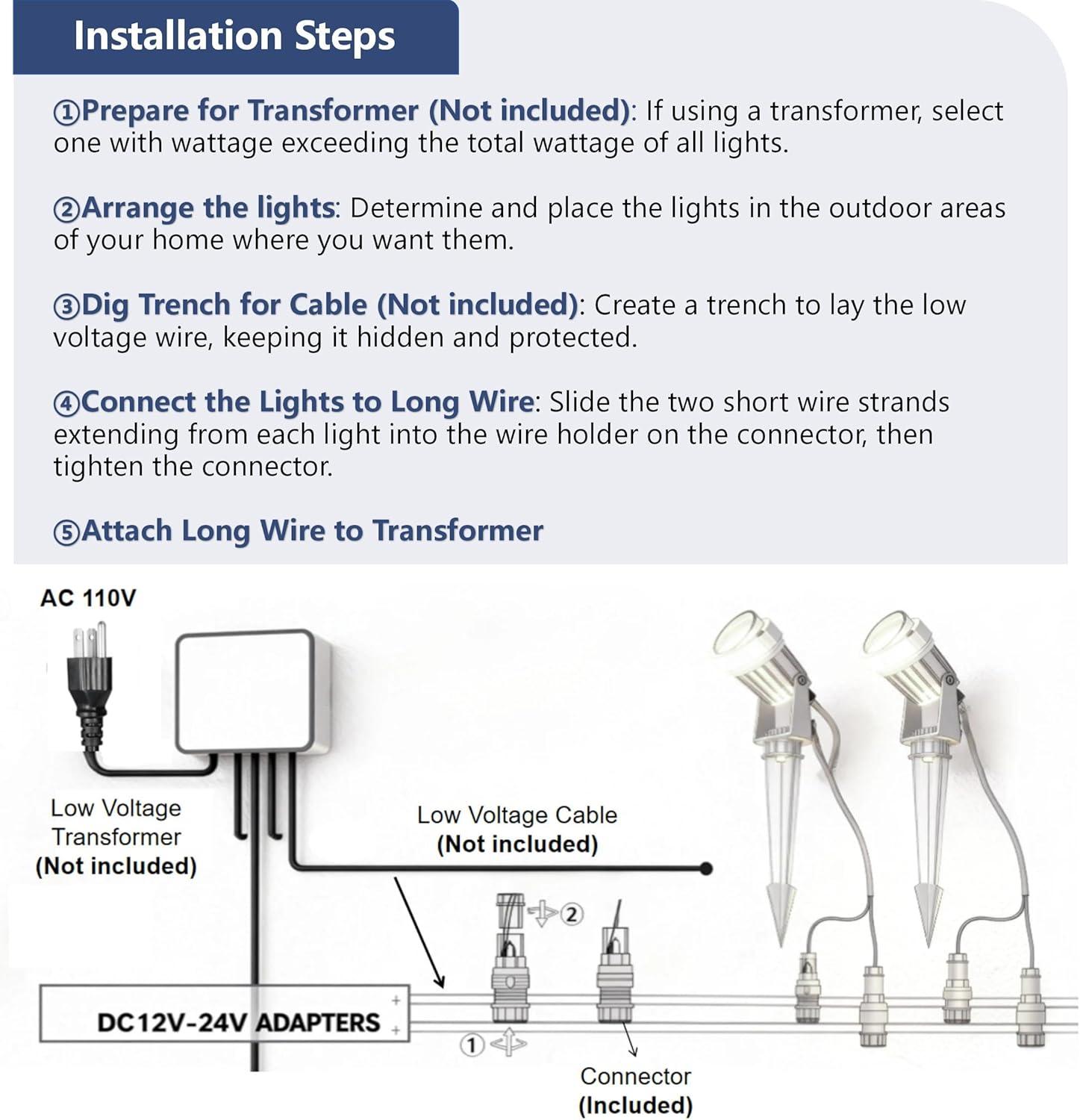 Installation Steps

①Prepare for Transformer (Not included): If using a transformer, select one with wattage exceeding the total wattage of all lights.

②Arrange the lights: Determine and place the lights in the outdoor areas of your home where you want them.

③Dig Trench for Cable (Not included): Create a trench to lay the low voltage wire, keeping it hidden and protected.

④Connect the Lights to Long Wire: Slide the two short wire strands extending from each light into the wire holder on the connector, then tighten the connector.

⑤Attach Long Wire to Transformer

AC 110V

Low Voltage Transformer (Not included)

Low Voltage Cable (Not included)

②

+
DC12V-24V ADAPTERS
+

①

Connector (Included)