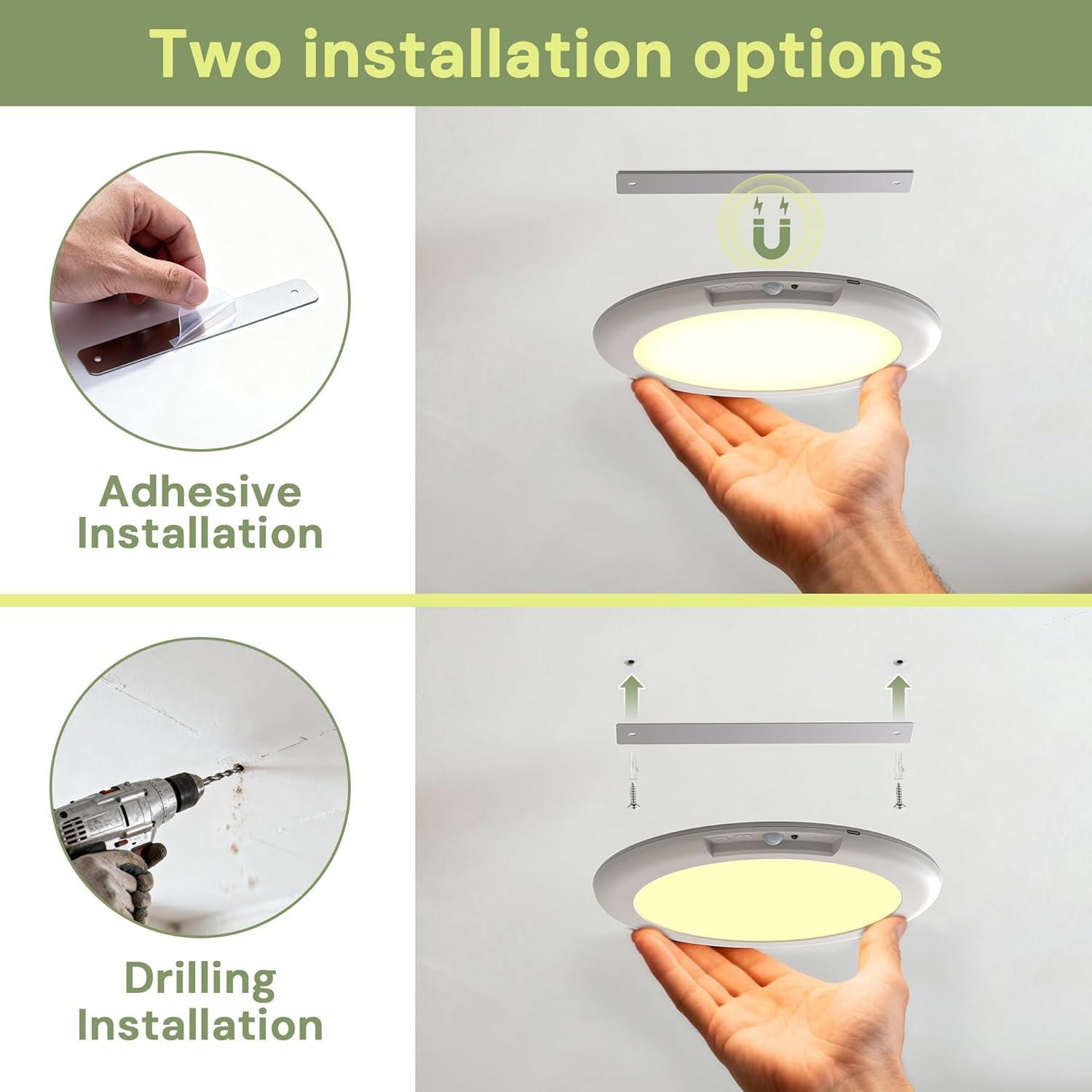 Two installation options

Adhesive Installation

Drilling Installation