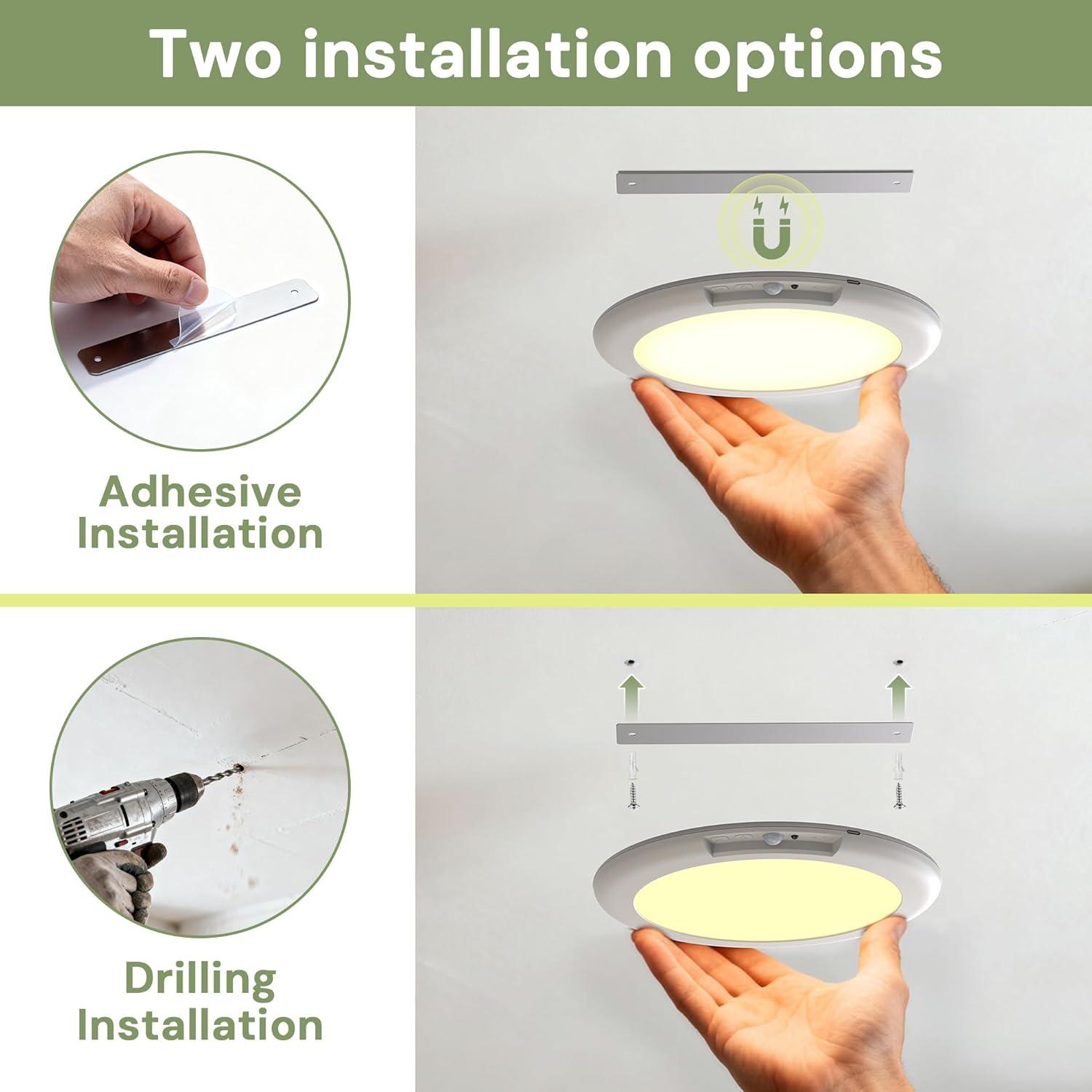 Two installation options

Adhesive Installation

Drilling Installation