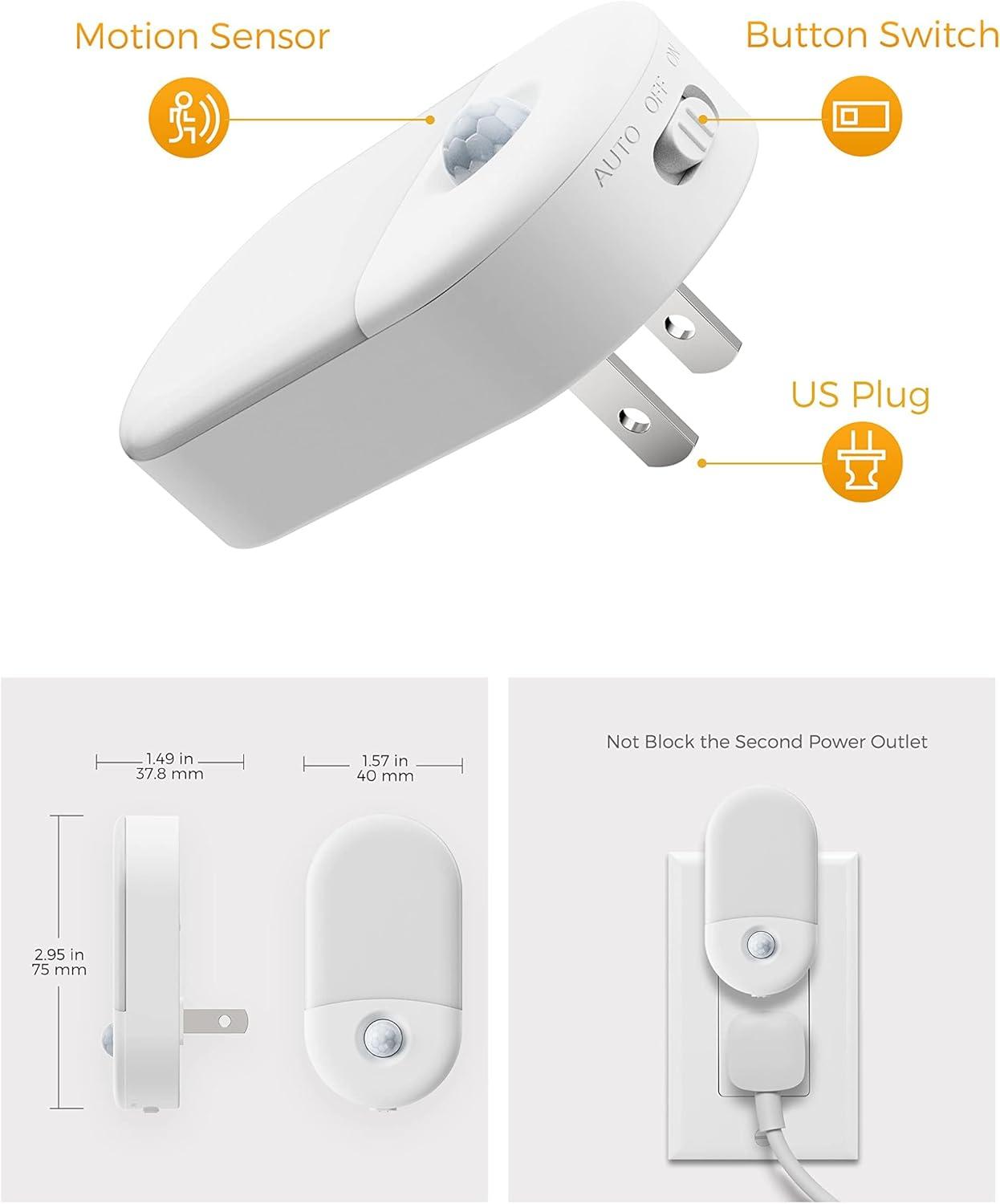 Motion Sensor

Button Switch

AUTO OFF ON

US Plug

1.49 in
37.8 mm

1.57 in
40 mm

2.95 in
75 mm

Not Block the Second Power Outlet