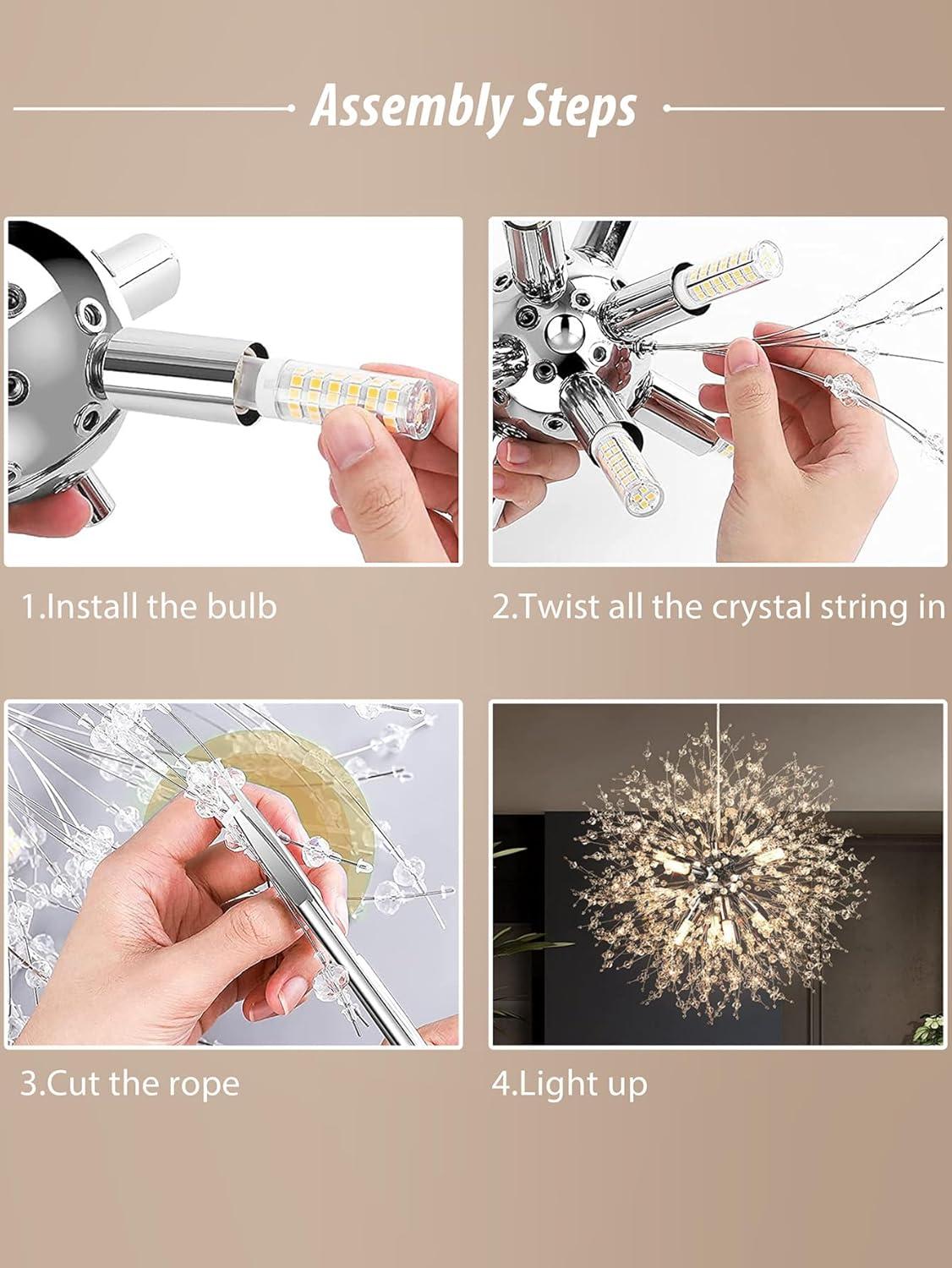 Assembly Steps

1.Install the bulb

2.Twist all the crystal string in

3.Cut the rope

4.Light up